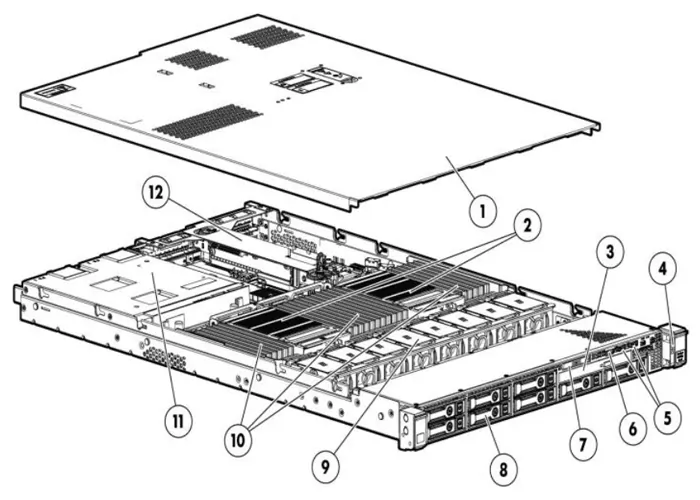 1
12
2
3
4
11
10
9
8
7
6
5